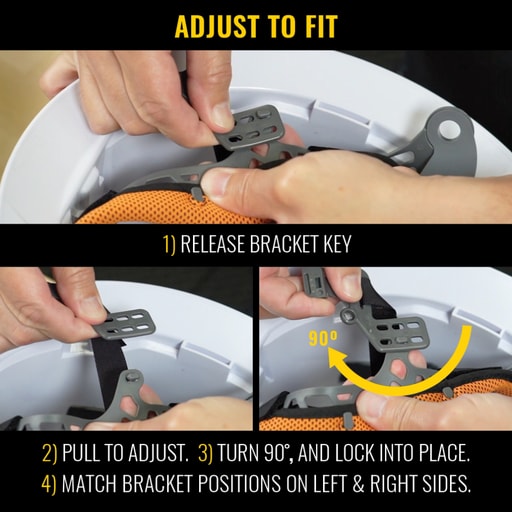 ADJUST TO FIT

1) RELEASE BRACKET KEY

90°

2) PULL TO ADJUST. 3) TURN 90°, AND LOCK INTO PLACE.
4) MATCH BRACKET POSITIONS ON LEFT & RIGHT SIDES.