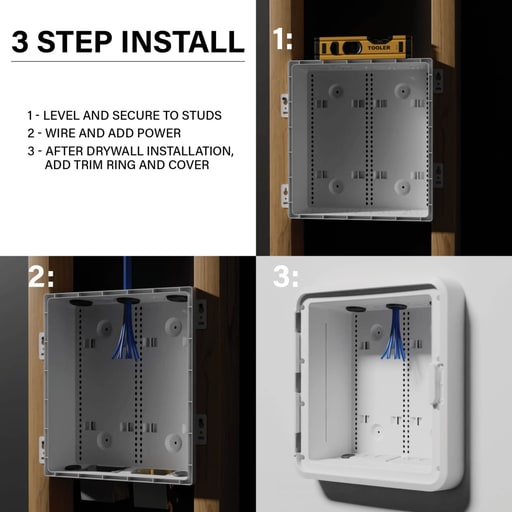 3 STEP INSTALL

1 - LEVEL AND SECURE TO STUDS
2 - WIRE AND ADD POWER
3 - AFTER DRYWALL INSTALLATION, ADD TRIM RING AND COVER

1:

TOOLER

2:

3: